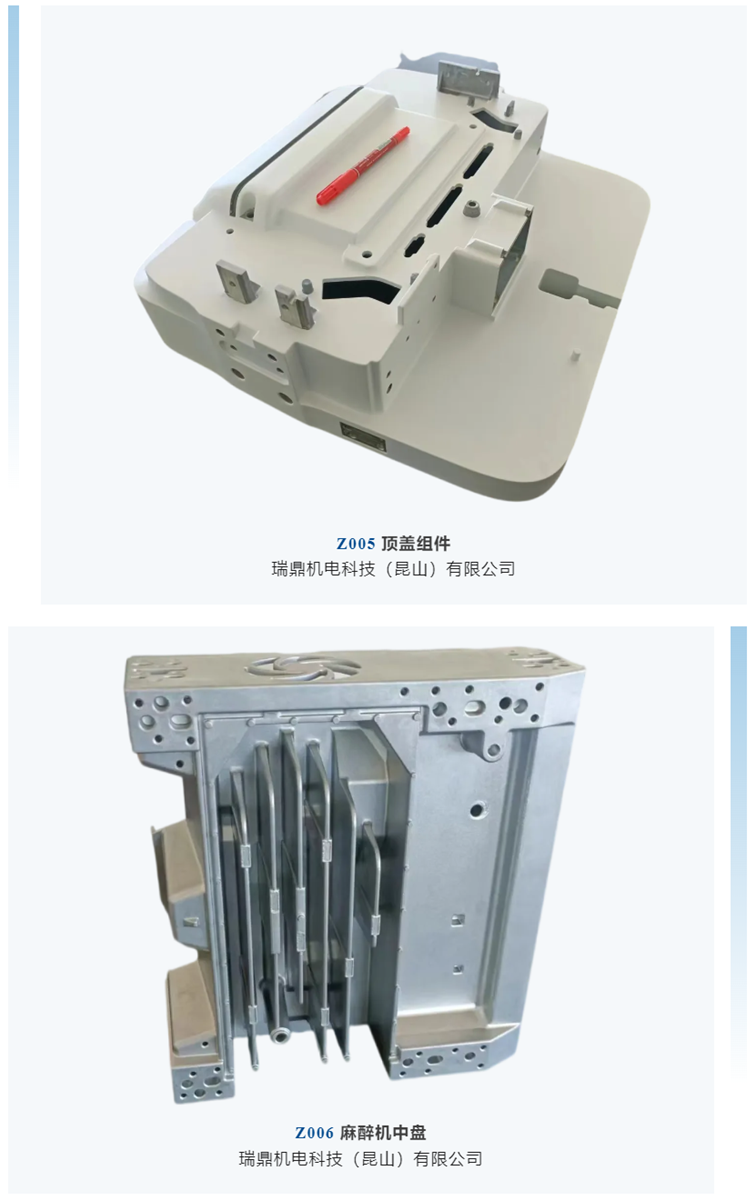 Z005 顶盖组件
瑞鼎机电科技（昆山）有限公司

Z006 麻醉机中盘
瑞鼎机电科技（昆山）有限公司