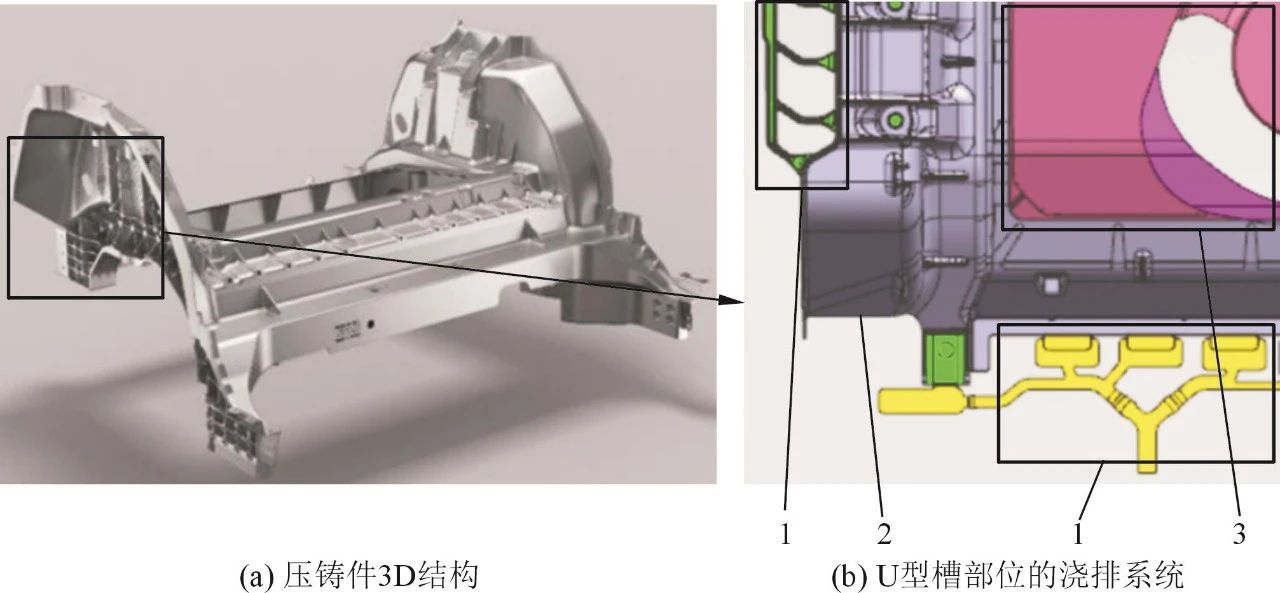 1 2 1 3

(a) 压铸件3D结构

(b) U型槽部位的浇排系统