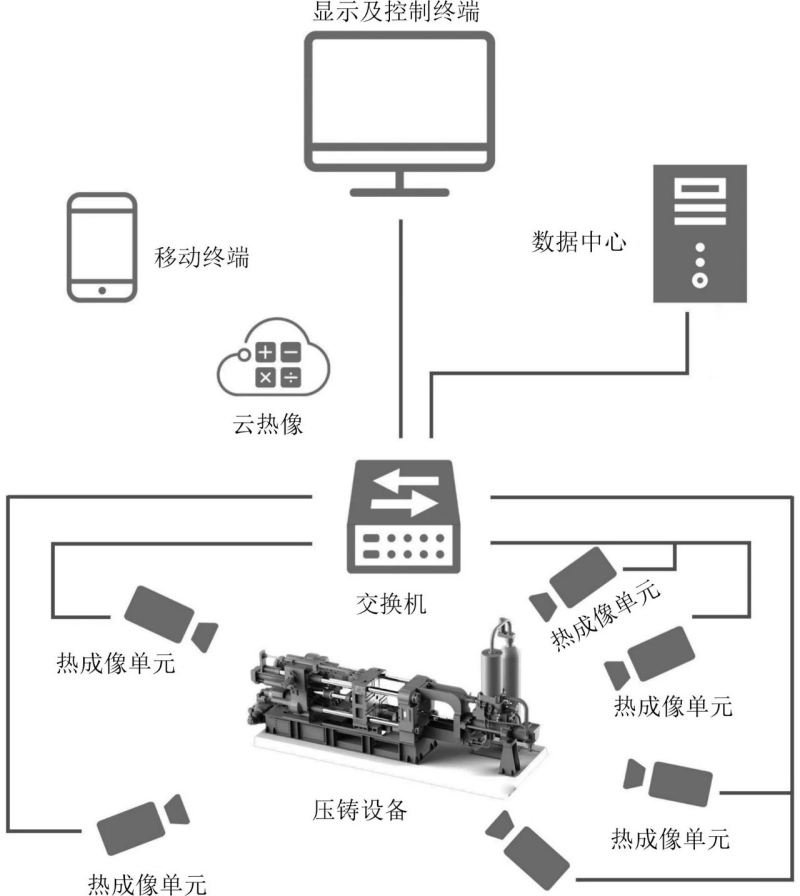 显示及控制终端

移动终端

数据中心

云热像

交换机

热成像单元

热成像单元

热成像单元

压铸设备

热成像单元

热成像单元