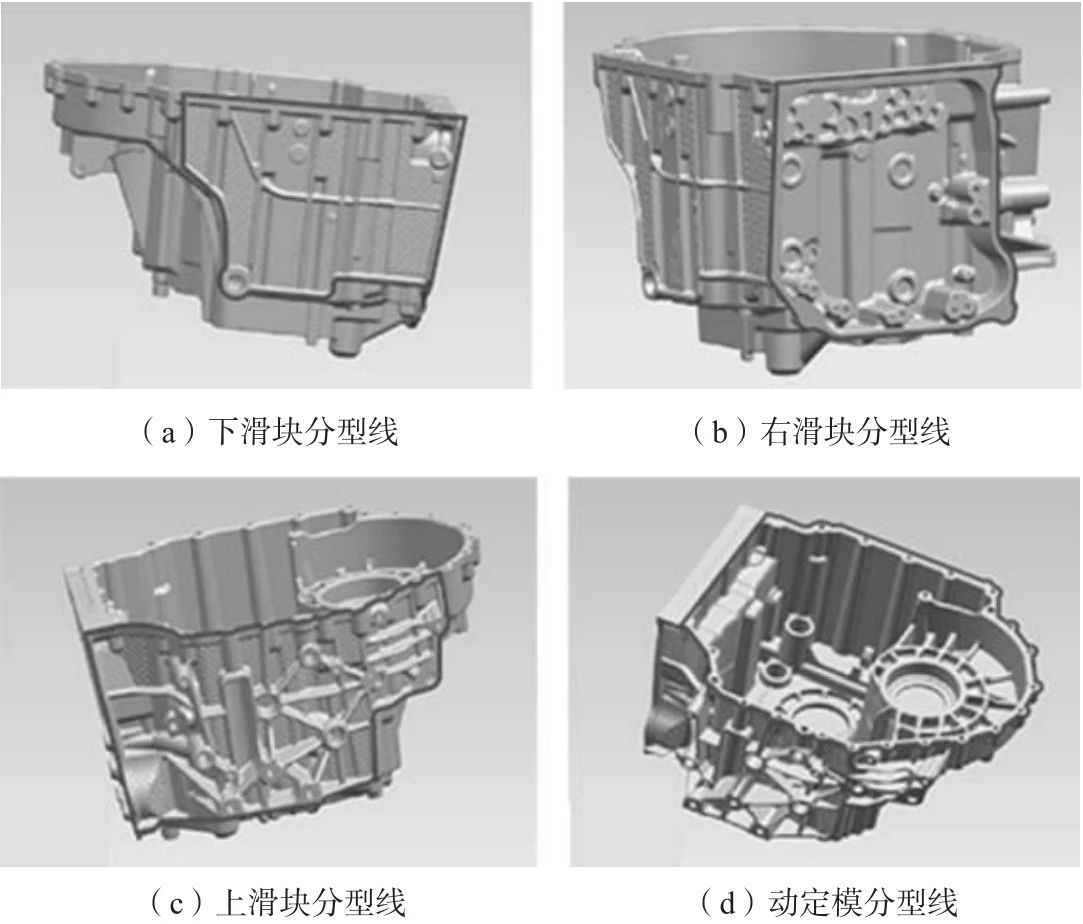 （a）下滑块分型线

（b）右滑块分型线

（c）上滑块分型线

（d）动定模分型线